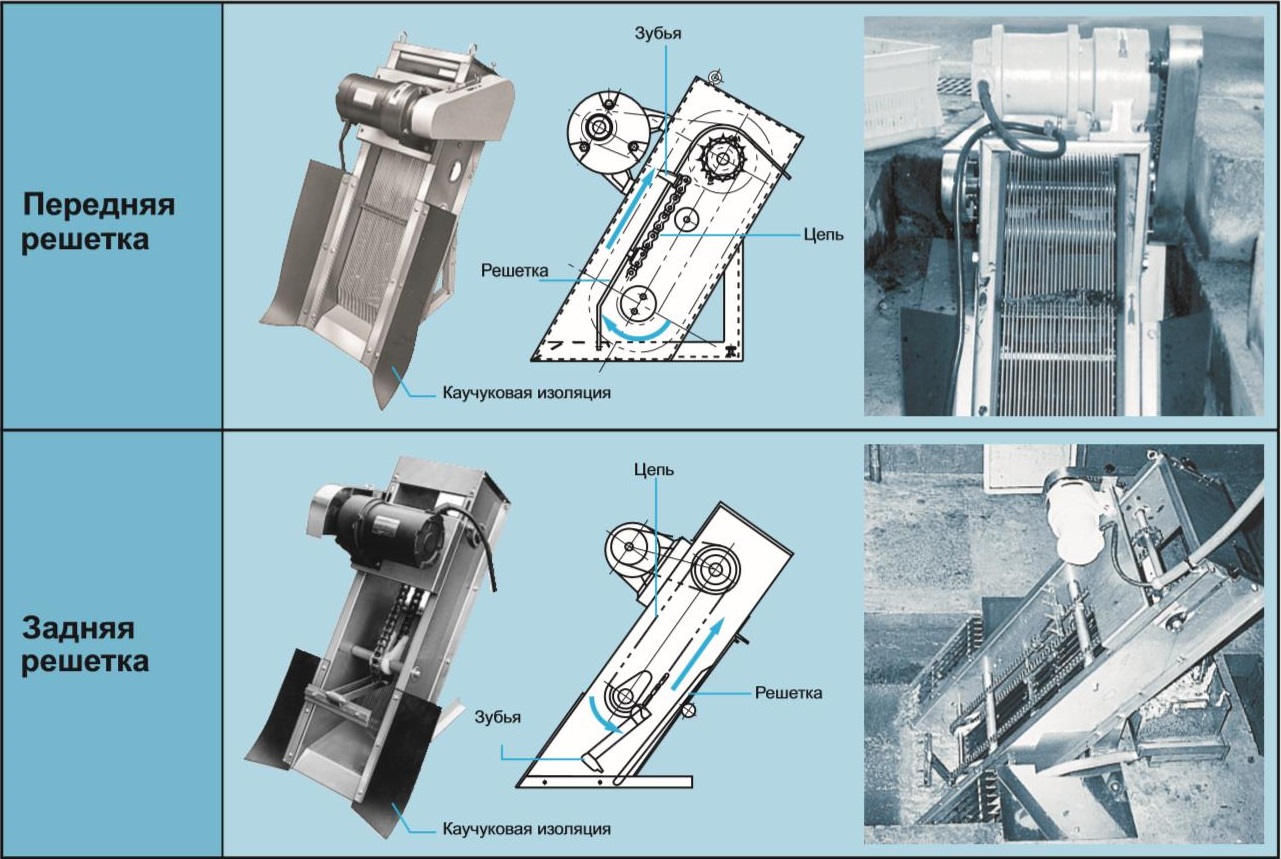 Передняя решетка

Зубья

Цепь

Решетка

Каучуковая изоляция

Задняя решетка

Цепь

Решетка

Зубья

Каучуковая изоляция